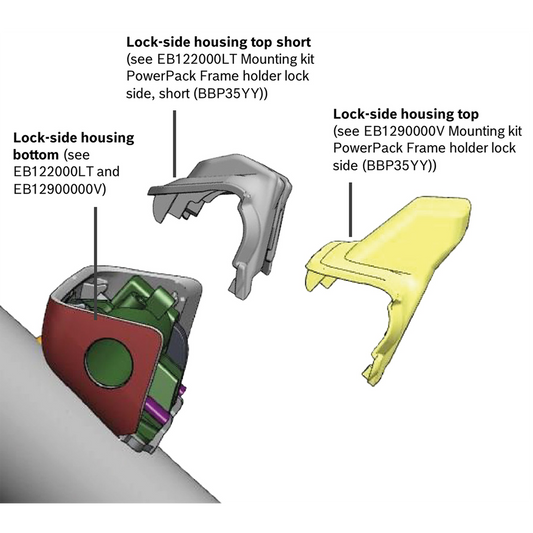 Lock-side housing top short
(see EB122000LT Mounting kit PowerPack Frame holder lock side, short (BBP35YY))

Lock-side housing top
(see EB1290000V Mounting kit PowerPack Frame holder lock side (BBP35YY))

Lock-side housing bottom (see EB122000LT and EB12900000V)